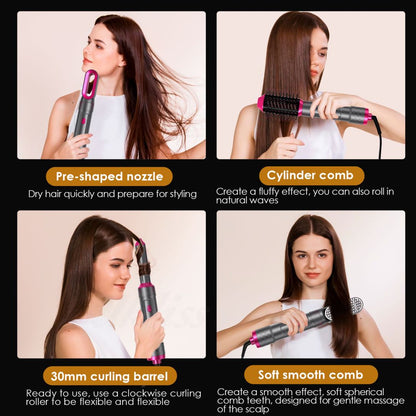 Pre-shaped nozzle

Dry hair quickly and prepare for styling

Cylinder comb

Create a fluffy effect, you can also roll in natural waves

30mm curling barrel

Ready to use, use a clockwise curling roller to be flexible and flexible

Soft smooth comb

Create a smooth effect, soft spherical comb teeth, designed for gentle massage of the scalp