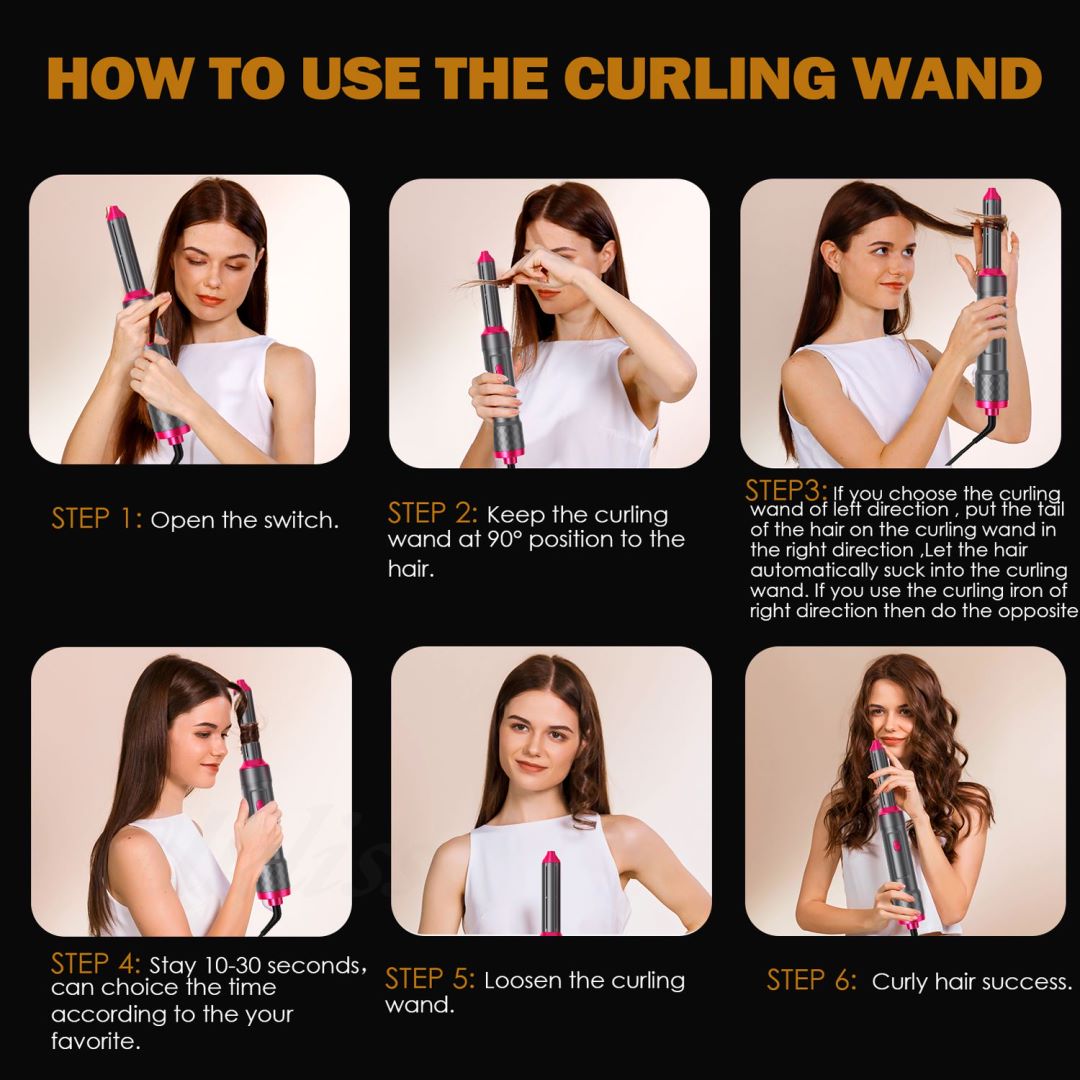 HOW TO USE THE CURLING WAND

STEP 1: Open the switch.

STEP 2: Keep the curling wand at 90° position to the hair.

STEP3: If you choose the curling wand of left direction , put the tail of the hair on the curling wand in the right direction ,Let the hair automatically suck into the curling wand. If you use the curling iron of right direction then do the opposite

STEP 4: Stay 10-30 seconds, can choice the time according to the your favorite.

STEP 5: Loosen the curling wand.

STEP 6: Curly hair success.